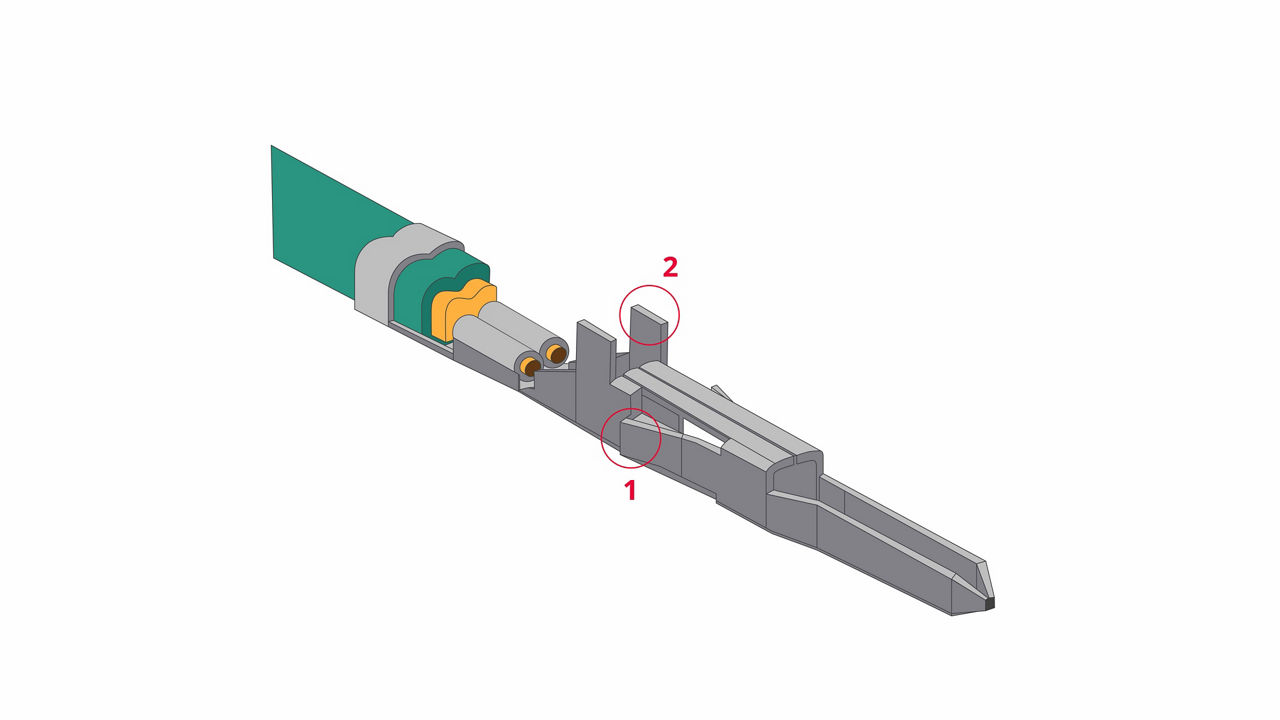 2

1